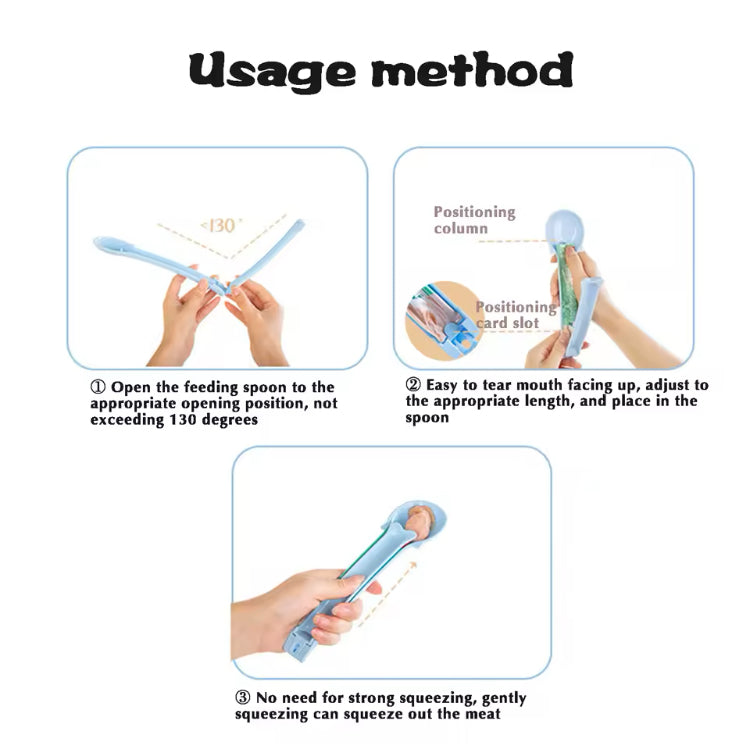 Usage method

<130°

① Open the feeding spoon to the appropriate opening position, not exceeding 130 degrees

Positioning column

Positioning card slot

② Easy to tear mouth facing up, adjust to the appropriate length, and place in the spoon

③ No need for strong squeezing, gently squeezing can squeeze out the meat